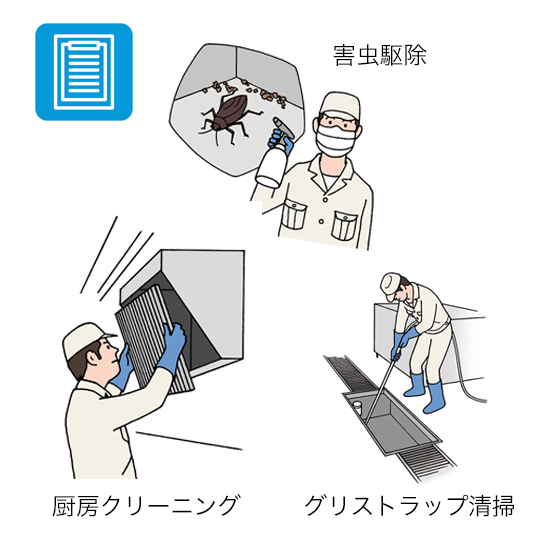 害虫駆除

厨房クリーニング

グリストラップ清掃